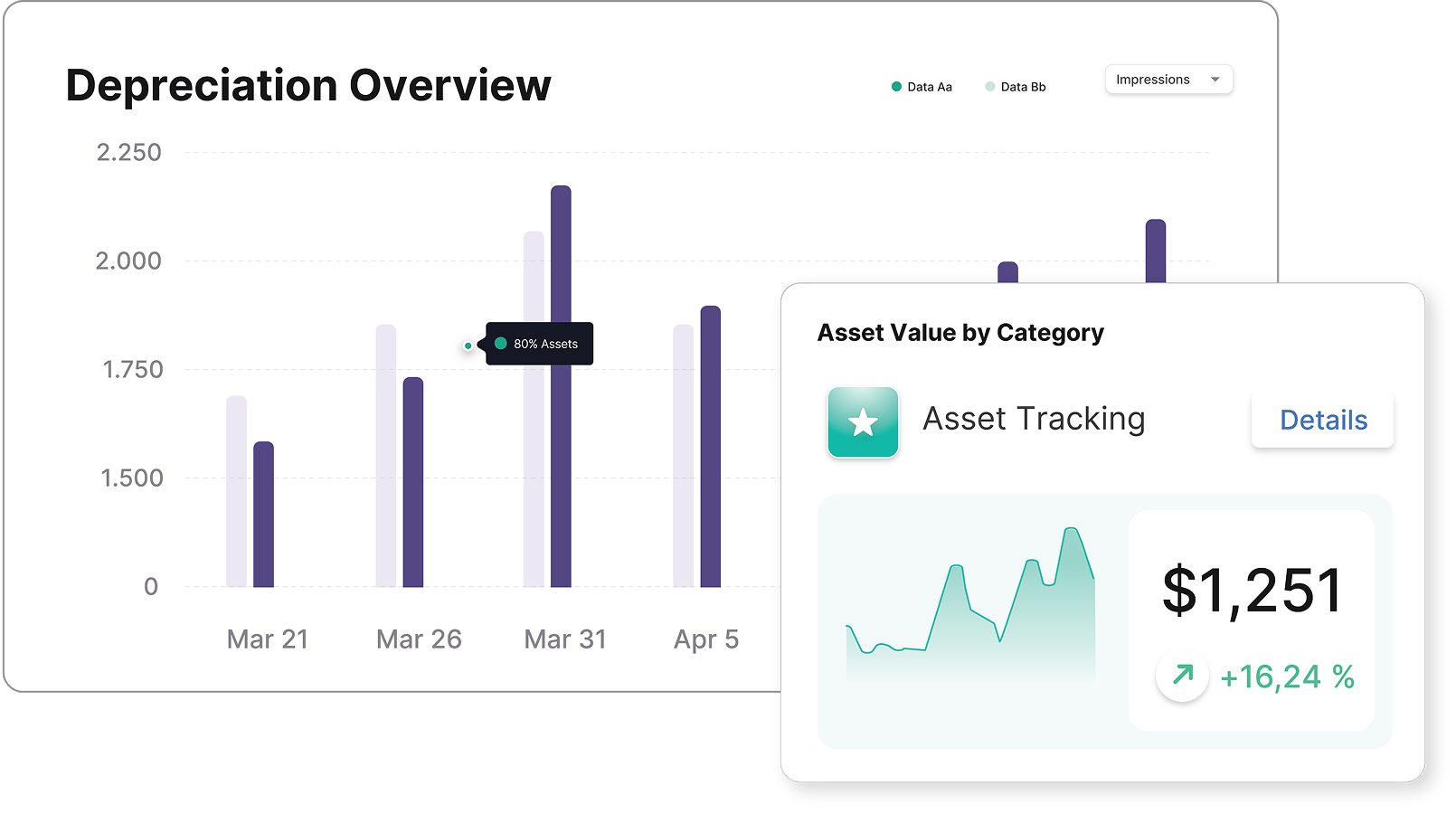 Depreciation Overview

Data Aa
Data Bb
Impressions

2.250
2.000
1.750
1.500
0

80% Assets

Mar 21
Mar 26
Mar 31
Apr 5

Asset Value by Category

Asset Tracking
Details

$1,251
+16,24 %