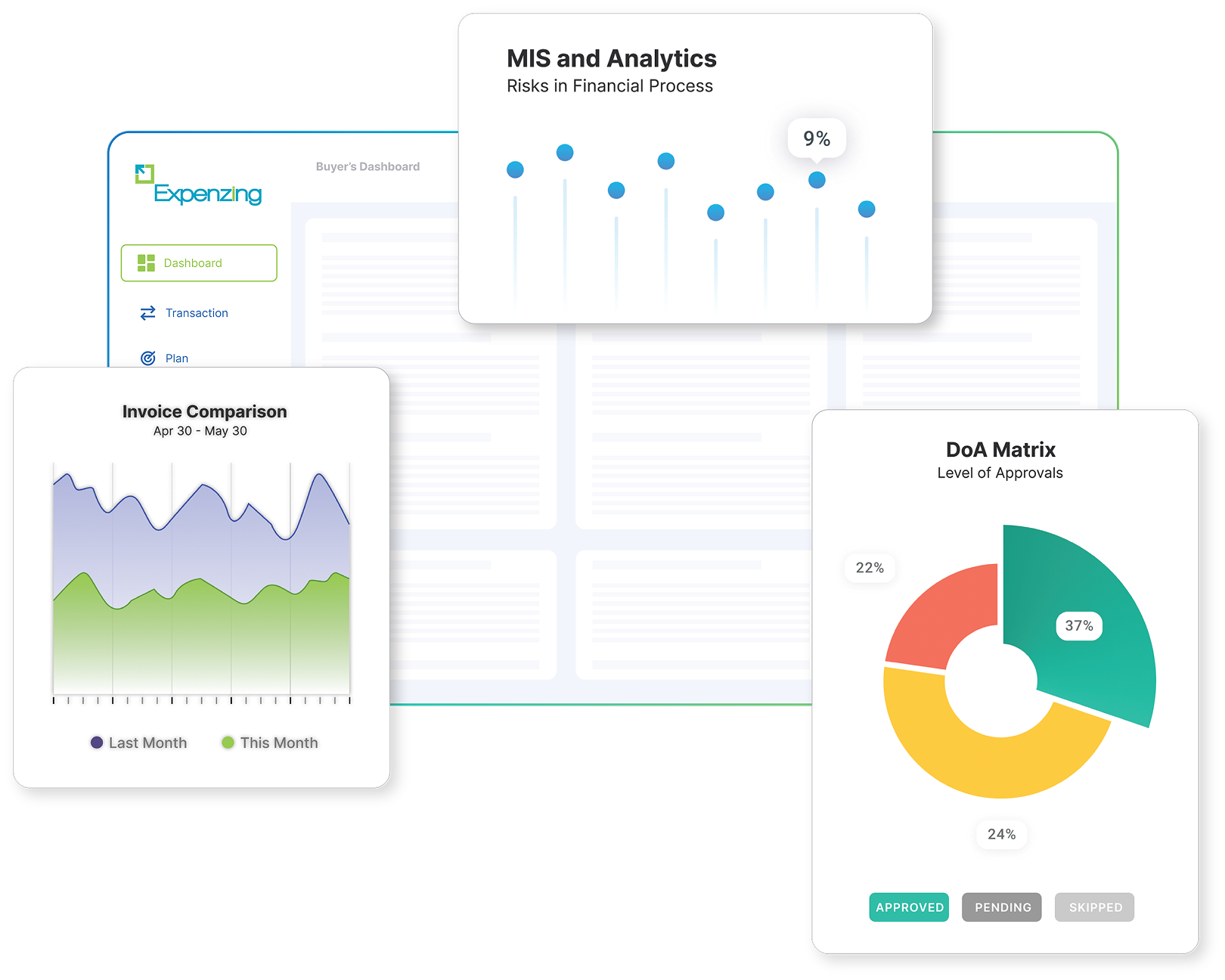 MIS and Analytics
Risks in Financial Process

9%

Expenzing

Buyer's Dashboard

Dashboard

Transaction

Plan

Invoice Comparison
Apr 30 - May 30

Last Month

This Month

DoA Matrix
Level of Approvals

22%

37%

24%

APPROVED

PENDING

SKIPPED