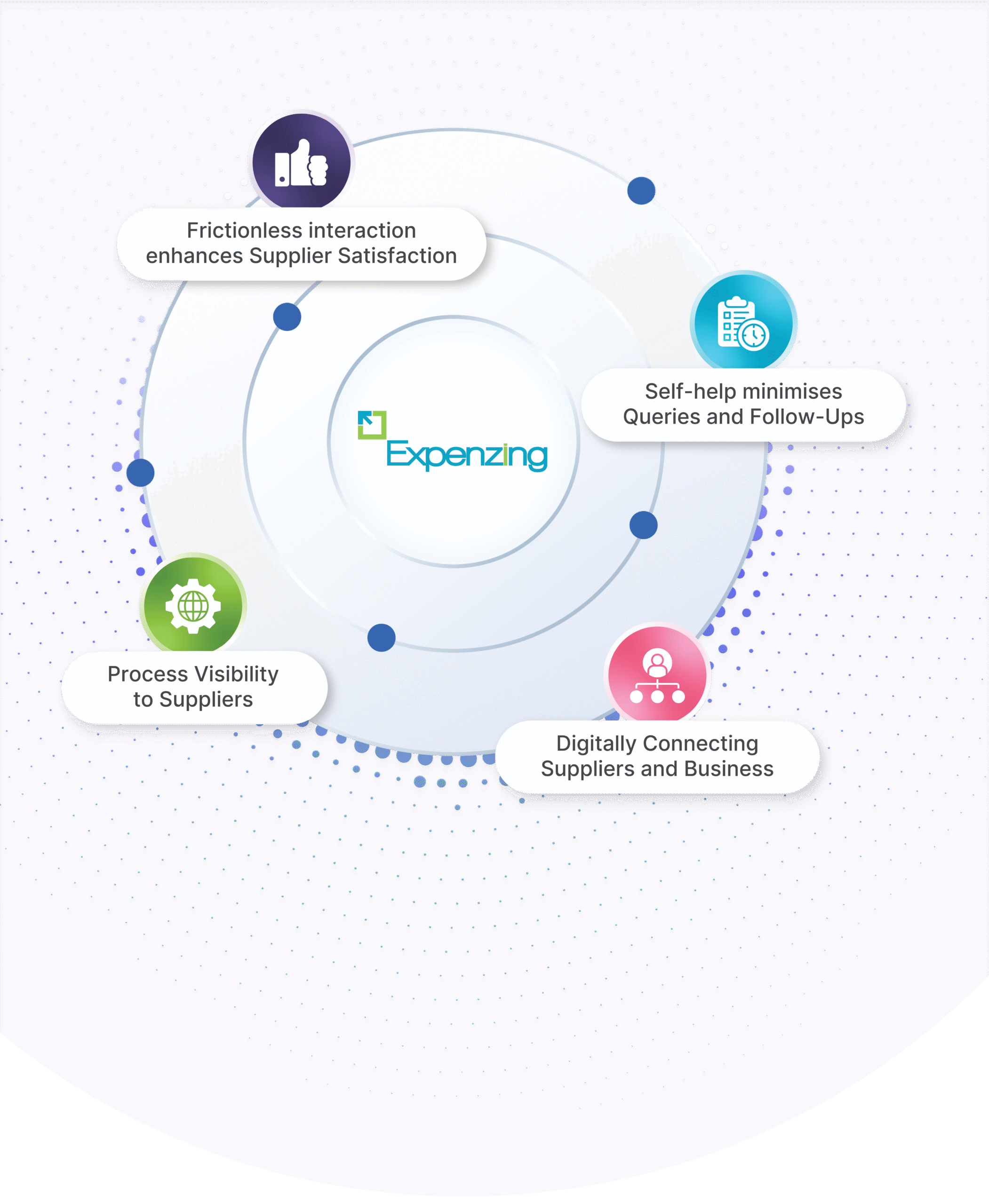 Frictionless interaction enhances Supplier Satisfaction

Self-help minimises Queries and Follow-Ups

Expenzing

Process Visibility to Suppliers

Digitally Connecting Suppliers and Business