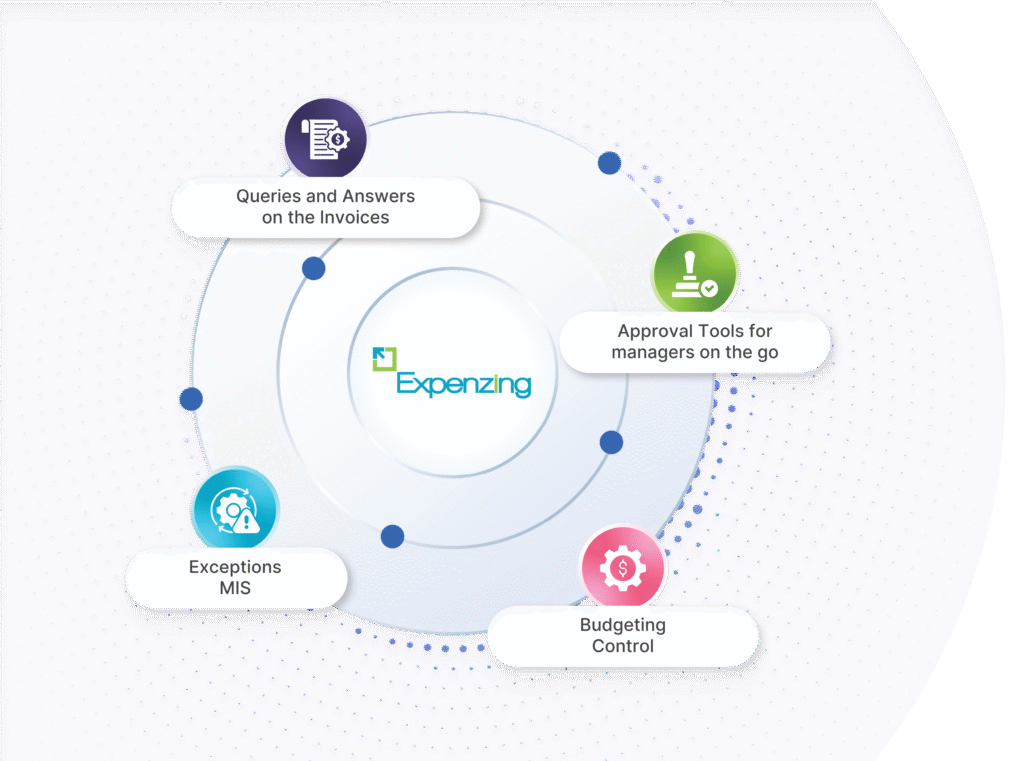 Queries and Answers on the Invoices

Approval Tools for managers on the go

Expenzing

Exceptions MIS

Budgeting Control