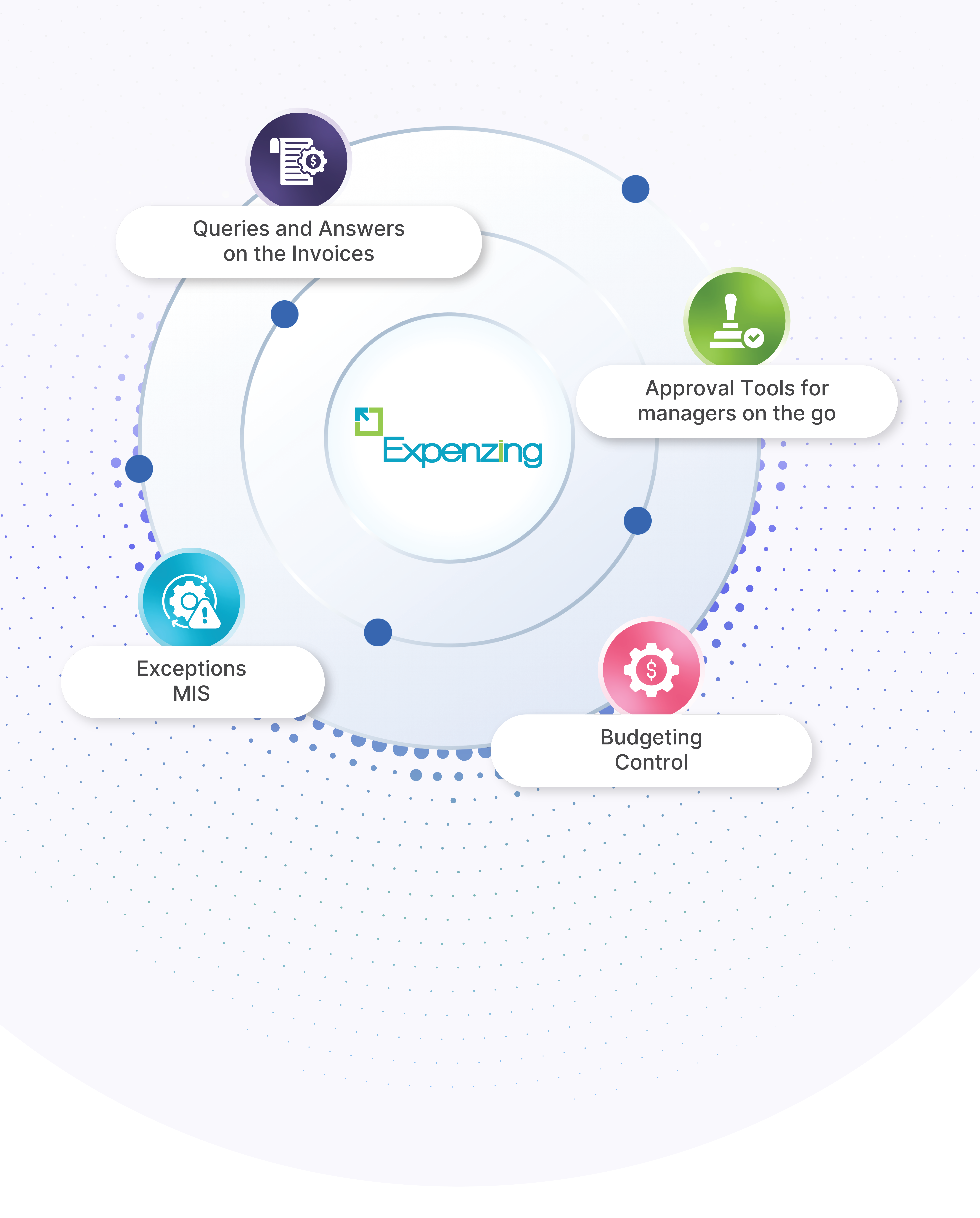 Queries and Answers on the Invoices

Approval Tools for managers on the go

Expenzing

Exceptions MIS

Budgeting Control