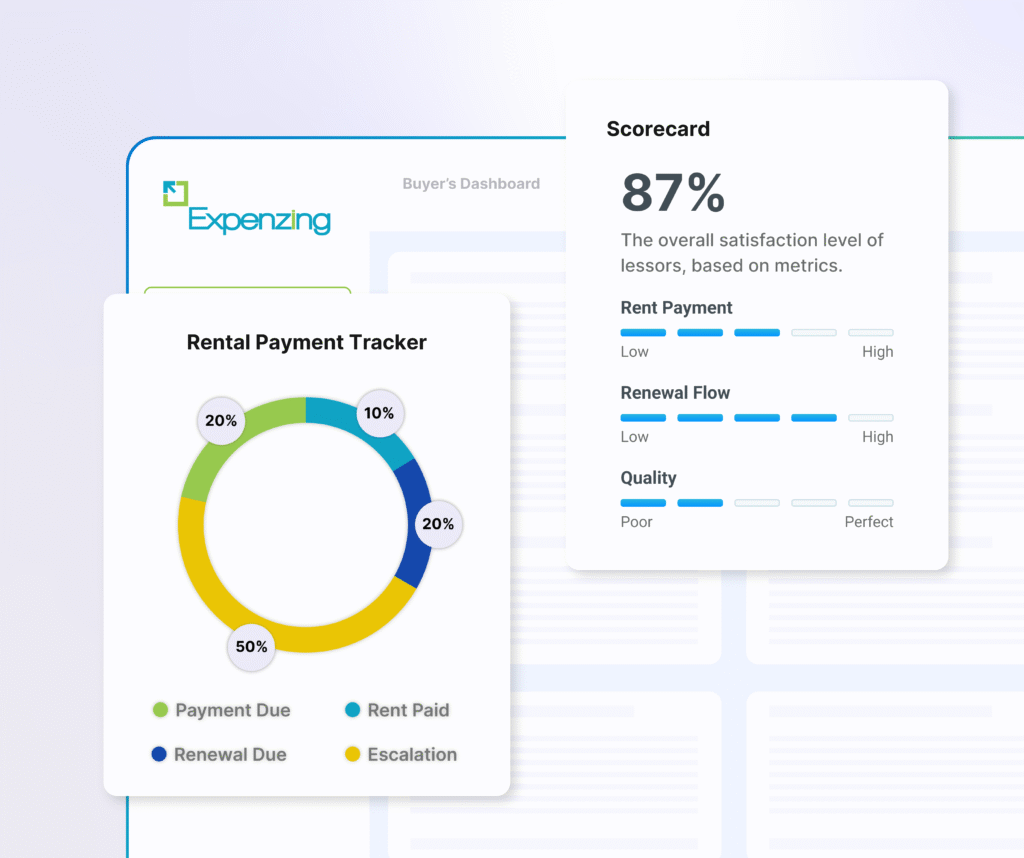 Expenzing

Buyer's Dashboard

Scorecard

87%

The overall satisfaction level of lessors, based on metrics.

Rent Payment

Low High

Renewal Flow

Low High

Quality

Poor Perfect

Rental Payment Tracker

20%

10%

20%

50%

Payment Due

Rent Paid

Renewal Due

Escalation