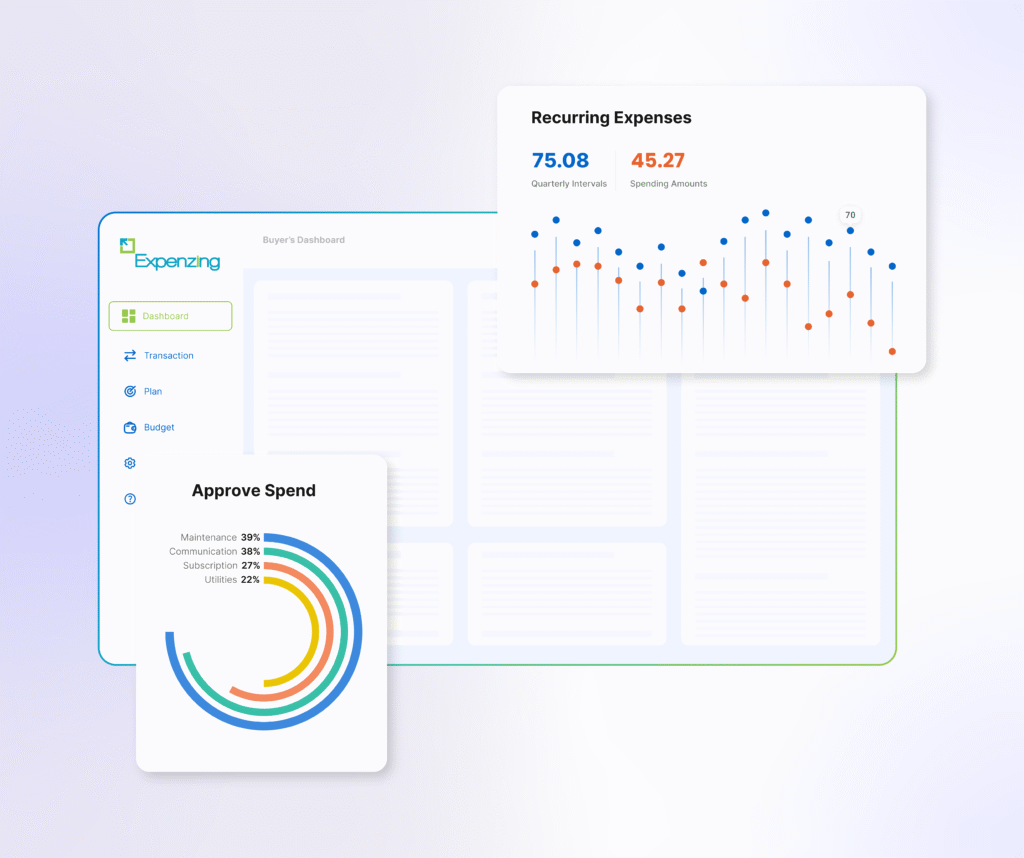 Recurring Expenses

75.08
Quarterly Intervals

45.27
Spending Amounts

70

Expenzing

Buyer's Dashboard

Dashboard

Transaction

Plan

Budget

Approve Spend

Maintenance 39%
Communication 38%
Subscription 27%
Utilities 22%