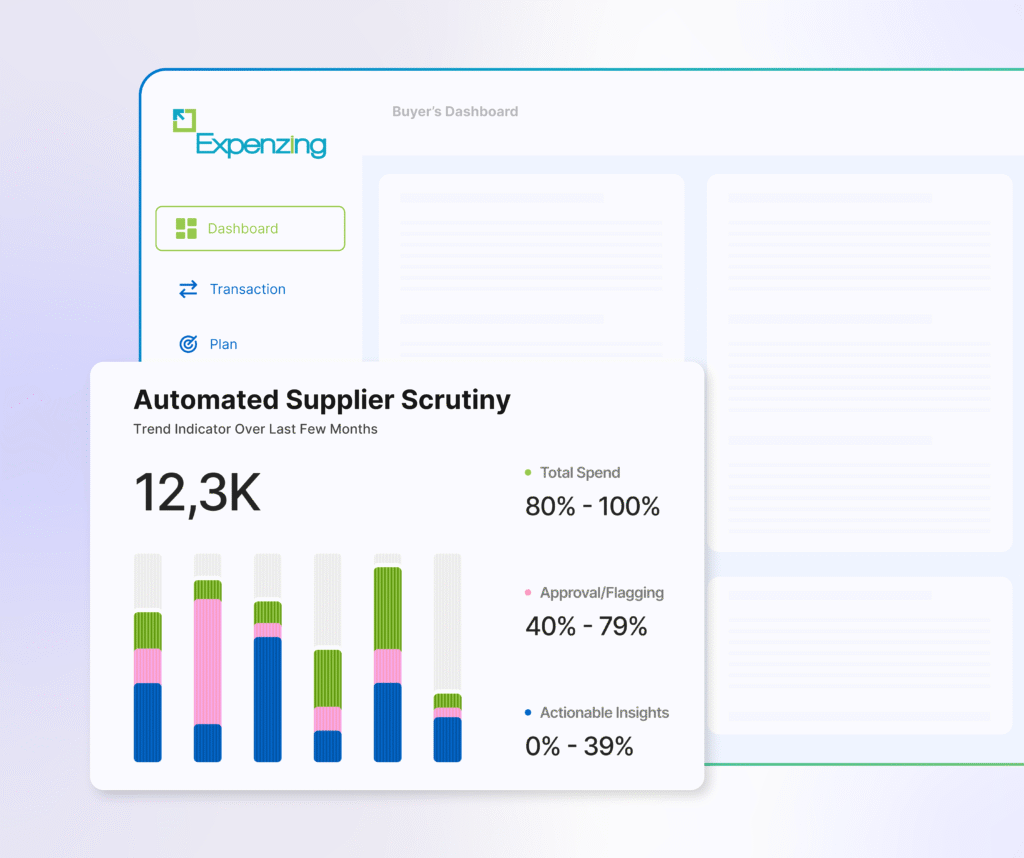 Expenzing

Buyer's Dashboard

Dashboard

Transaction

Plan

Automated Supplier Scrutiny

Trend Indicator Over Last Few Months

12,3K

Total Spend

80% - 100%

Approval/Flagging

40% - 79%

Actionable Insights

0% - 39%